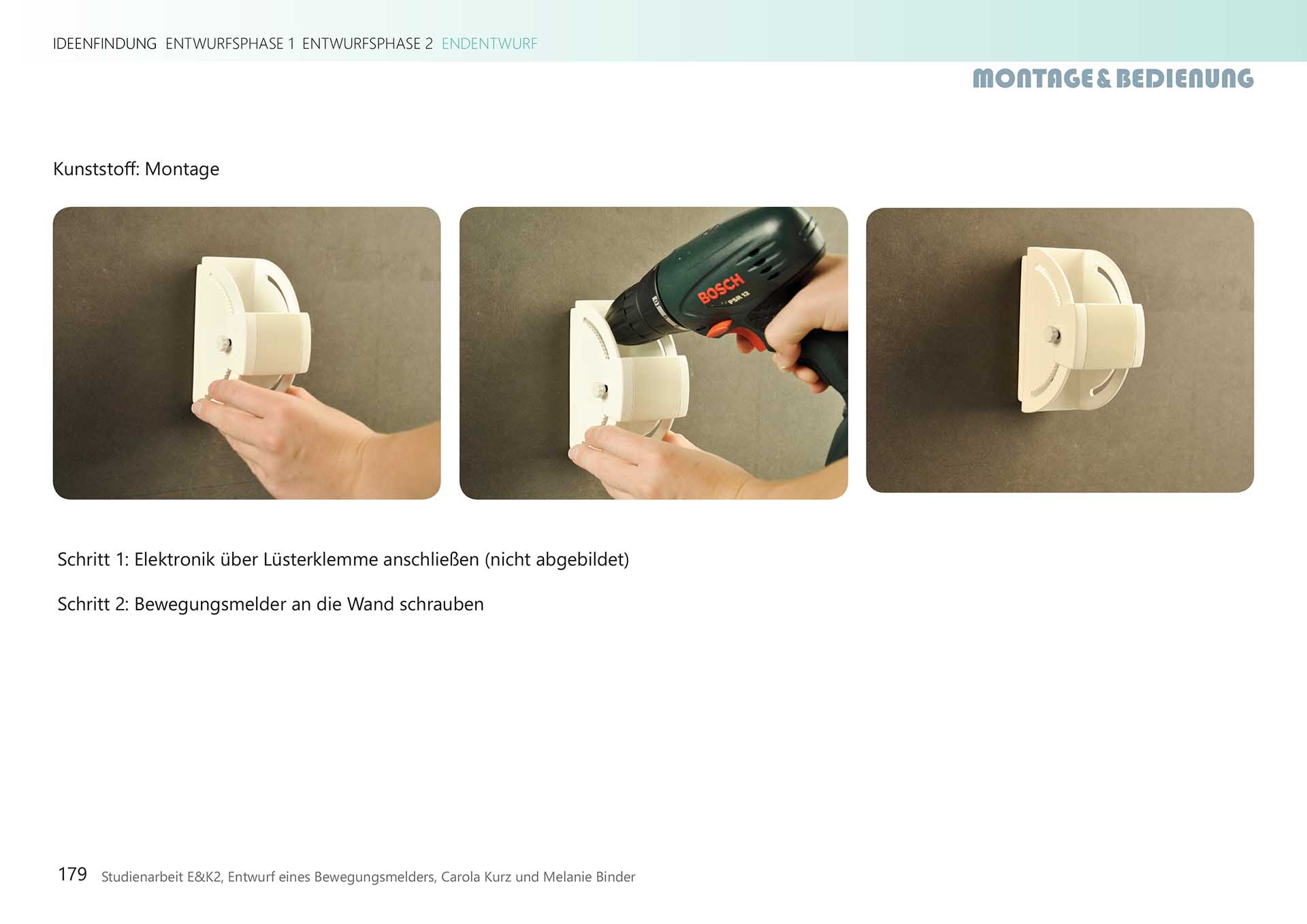 IDEENFINDUNG ENTWURFSPHASE 1 ENTWURFSPHASE 2 ENDENTWURF

MONTAGE & BEDIENUNG

Kunststoff: Montage

BOSCH PSR 12

Schritt 1: Elektronik über Lüsterklemme anschließen (nicht abgebildet)

Schritt 2: Bewegungsmelder an die Wand schrauben

179 Studienarbeit E&K2, Entwurf eines Bewegungsmelders, Carola Kurz und Melanie Binder